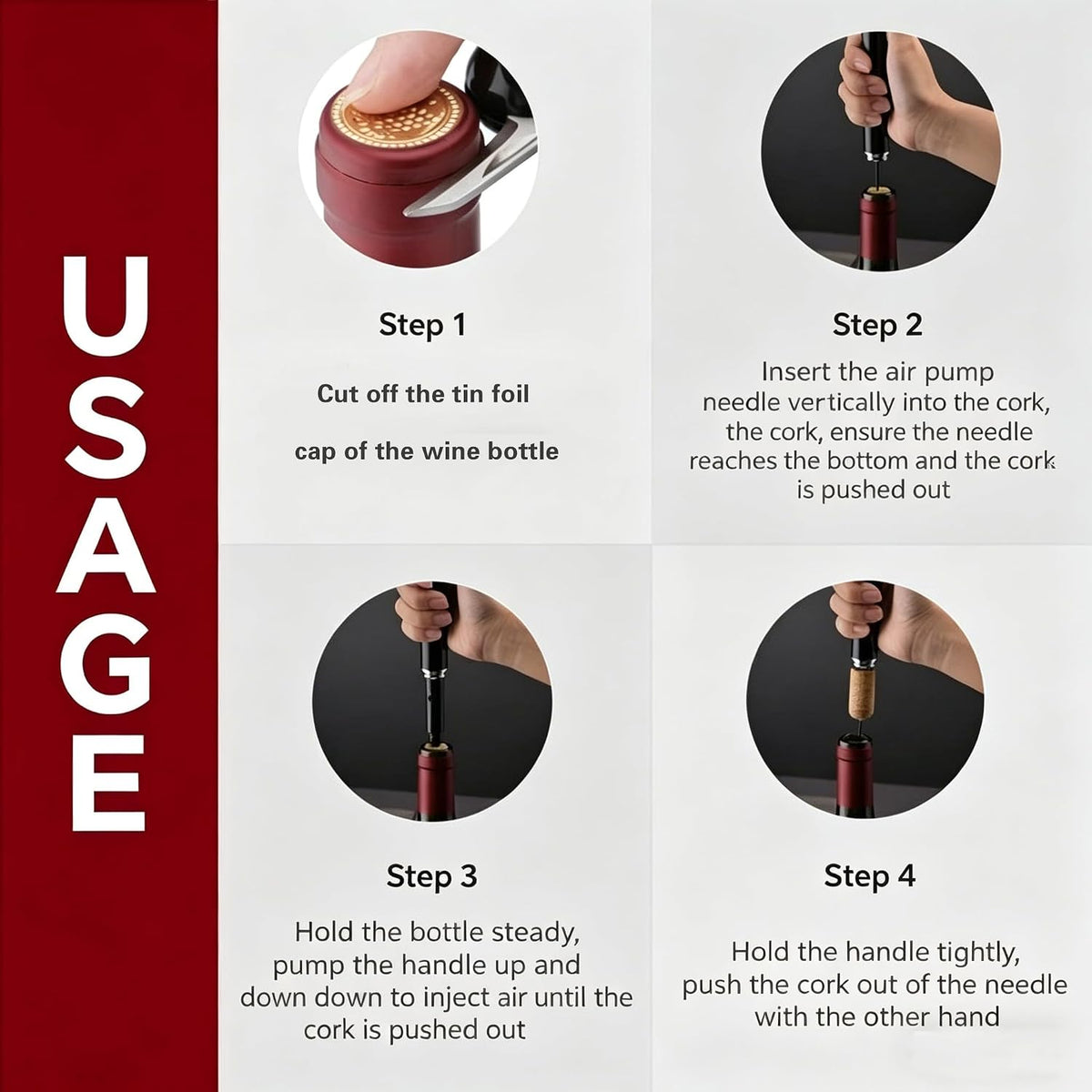 USAGE

Step 1

Cut off the tin foil

cap of the wine bottle

Step 2

Insert the air pump needle vertically into the cork, the cork, ensure the needle reaches the bottom and the cork is pushed out

Step 3

Hold the bottle steady, pump the handle up and down down to inject air until the cork is pushed out

Step 4

Hold the handle tightly, push the cork out of the needle with the other hand