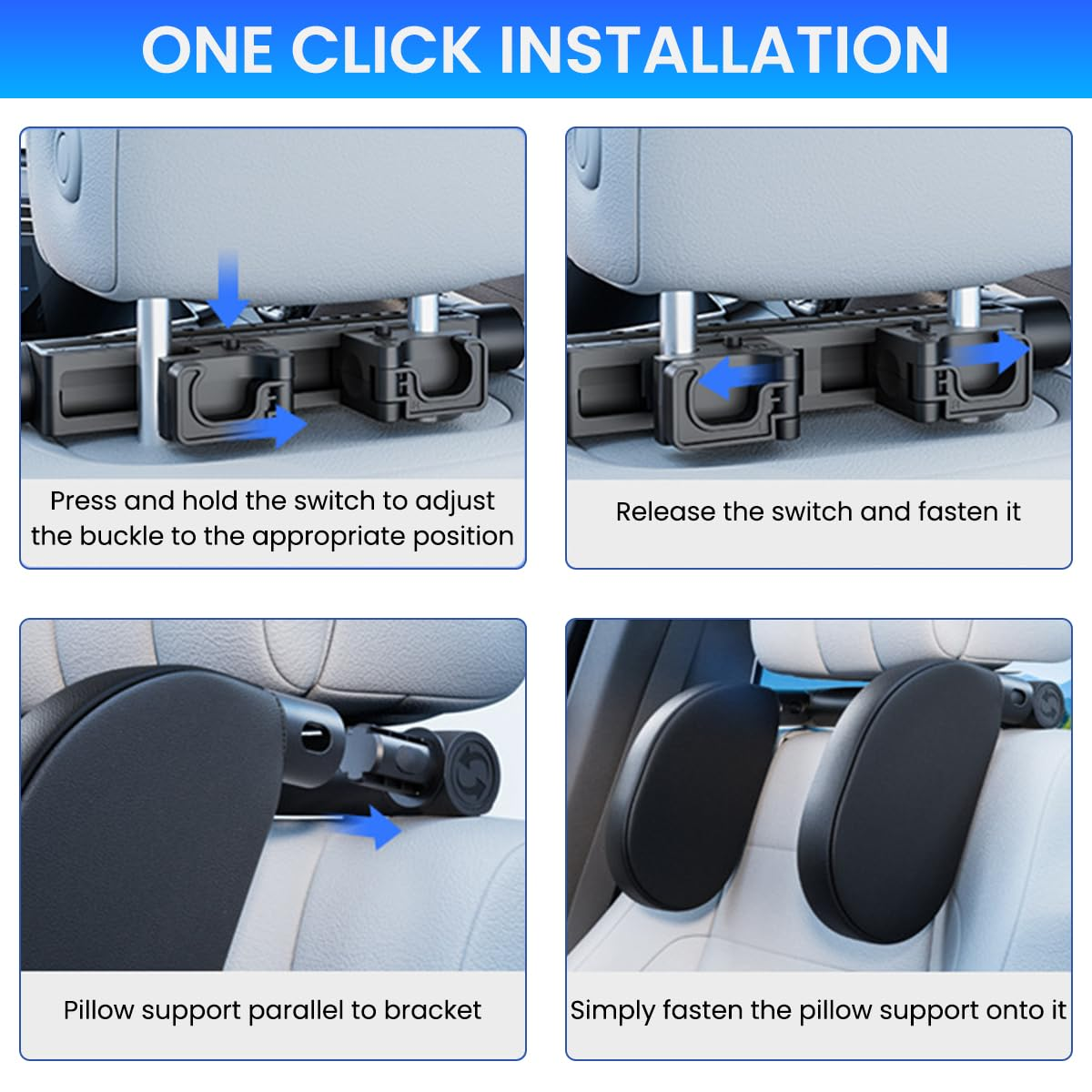 ONE CLICK INSTALLATION

Press and hold the switch to adjust the buckle to the appropriate position

Release the switch and fasten it

Pillow support parallel to bracket

Simply fasten the pillow support onto it