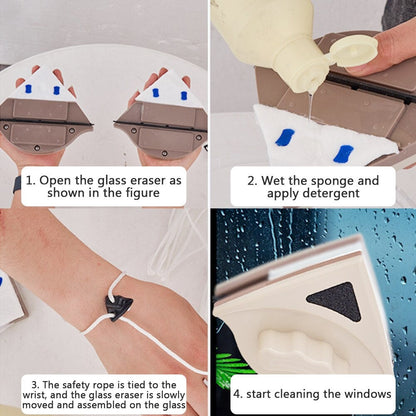 1. Open the glass eraser as shown in the figure

2. Wet the sponge and apply detergent

3. The safety rope is tied to the wrist, and the glass eraser is slowly moved and assembled on the glass

4. start cleaning the windows